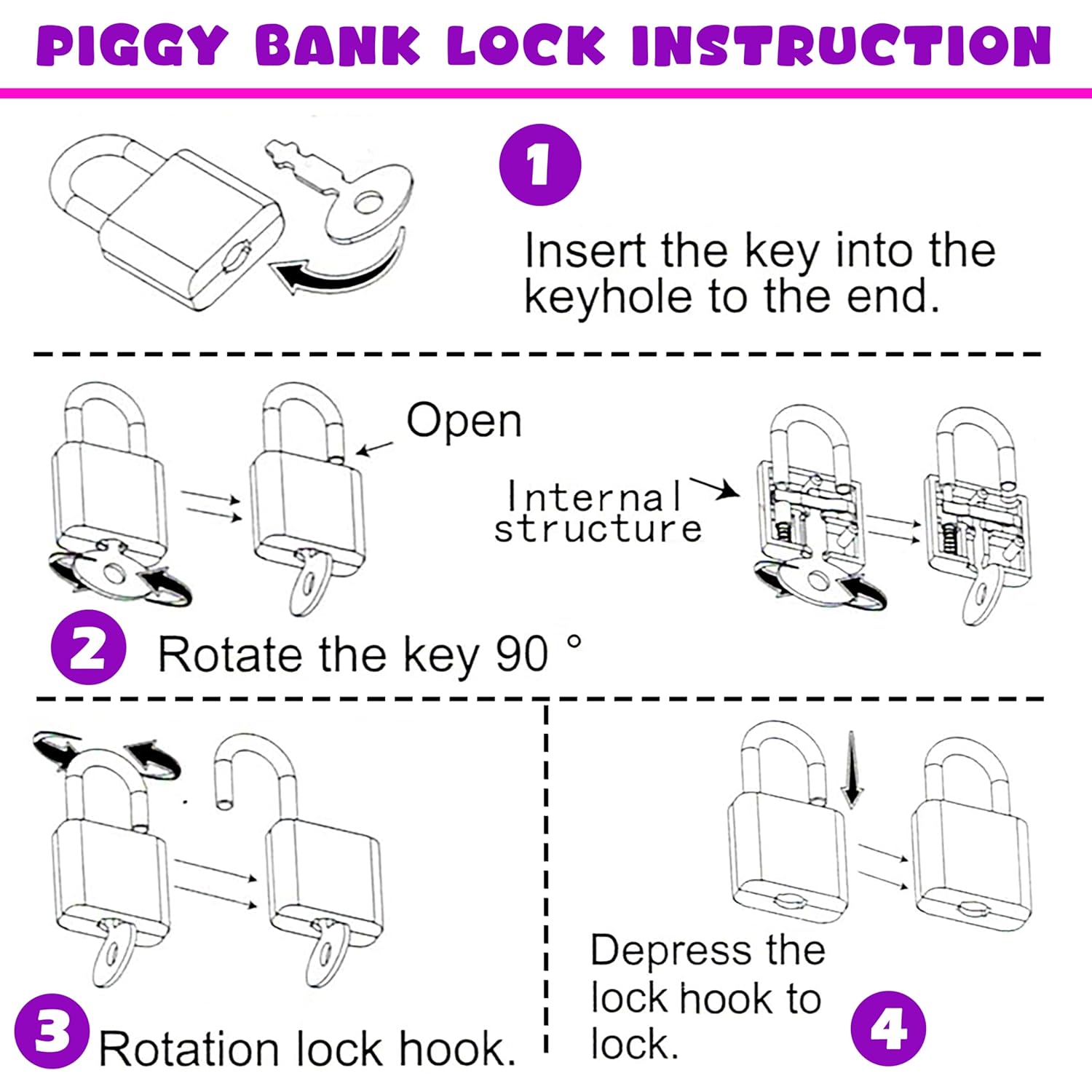 PIGGY BANK LOCK INSTRUCTION

1

Insert the key into the keyhole to the end.

Open

Internal structure

2 Rotate the key 90 °

3 Rotation lock hook.

Depress the lock hook to lock.

4